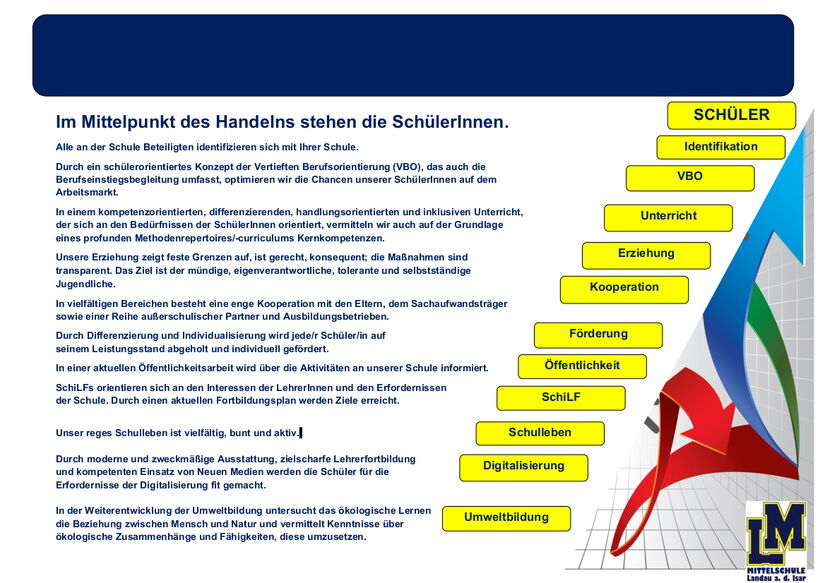 Im Mittelpunkt des Handelns stehen die SchülerInnen.

Alle an der Schule Beteiligten identifizieren sich mit Ihrer Schule.

Durch ein schülerorientiertes Konzept der Vertieften Berufsorientierung (VBO), das auch die Berufseinstiegsbegleitung umfasst, optimieren wir die Chancen unserer SchülerInnen auf dem Arbeitsmarkt.

In einem kompetenzorientierten, differenzierenden, handlungsorientierten und inklusiven Unterricht, der sich an den Bedürfnissen der SchülerInnen orientiert, vermitteln wir auch auf der Grundlage eines profunden Methodenrepertoires/-curriculums Kernkompetenzen.

Unsere Erziehung zeigt feste Grenzen auf, ist gerecht, konsequent; die Maßnahmen sind transparent. Das Ziel ist der mündige, eigenverantwortliche, tolerante und selbstständige Jugendliche.

In vielfältigen Bereichen besteht eine enge Kooperation mit den Eltern, dem Sachaufwandsträger sowie einer Reihe außerschulischer Partner und Ausbildungsbetrieben.

Durch Differenzierung und Individualisierung wird jede/r Schüler/in auf seinem Leistungsstand abgeholt und individuell gefördert.

In einer aktuellen Öffentlichkeitsarbeit wird über die Aktivitäten an unserer Schule informiert.

SchiLFs orientieren sich an den Interessen der LehrerInnen und den Erfordernissen der Schule. Durch einen aktuellen Fortbildungsplan werden Ziele erreicht.

Unser reges Schulleben ist vielfältig, bunt und aktiv.

Durch moderne und zweckmäßige Ausstattung, zielscharfe Lehrerfortbildung und kompetenten Einsatz von Neuen Medien werden die Schüler für die Erfordernisse der Digitalisierung fit gemacht.

In der Weiterentwicklung der Umweltbildung untersucht das ökologische Lernen die Beziehung zwischen Mensch und Natur und vermittelt Kenntnisse über ökologische Zusammenhänge und Fähigkeiten, diese umzusetzen.

SCHÜLER
Identifikation
VBO
Unterricht
Erziehung
Kooperation
Förderung
Öffentlichkeit
SchiLF
Schulleben
Digitalisierung
Umweltbildung

LM
MITTELSCHULE
Landau a. d. Isar